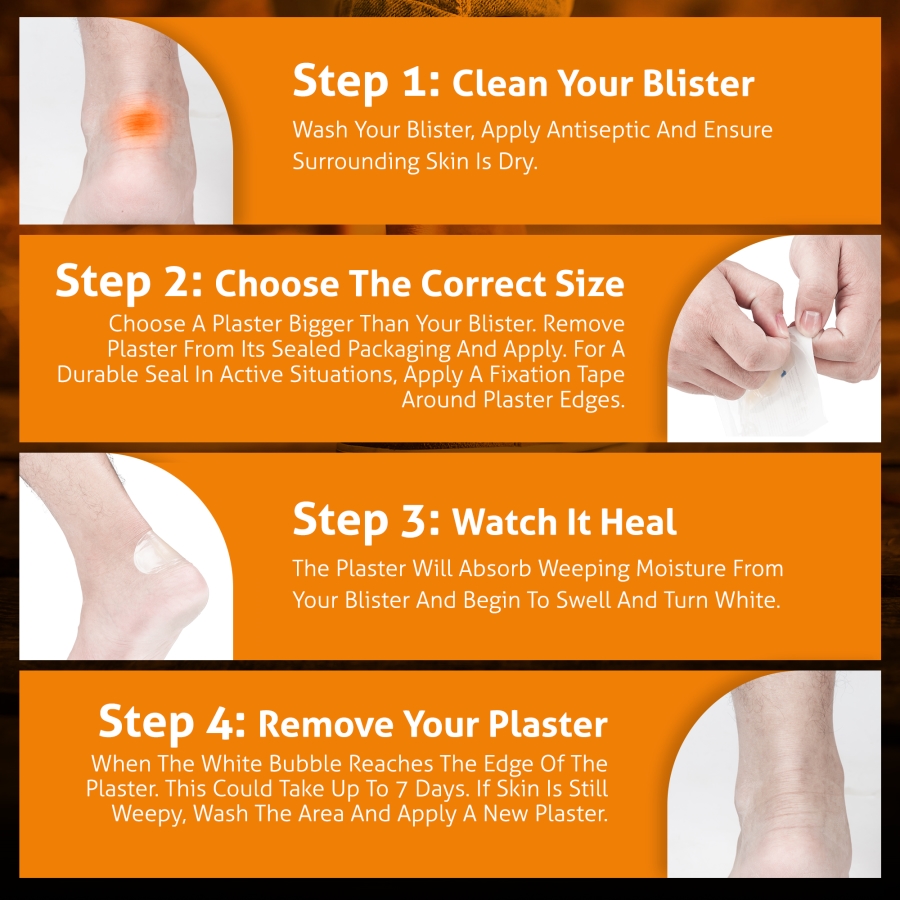 Step 1: Clean Your Blister
Wash Your Blister, Apply Antiseptic And Ensure Surrounding Skin Is Dry.

Step 2: Choose The Correct Size
Choose A Plaster Bigger Than Your Blister. Remove Plaster From Its Sealed Packaging And Apply. For A Durable Seal In Active Situations, Apply A Fixation Tape Around Plaster Edges.

Step 3: Watch It Heal
The Plaster Will Absorb Weeping Moisture From Your Blister And Begin To Swell And Turn White.

Step 4: Remove Your Plaster
When The White Bubble Reaches The Edge Of The Plaster. This Could Take Up To 7 Days. If Skin Is Still Weepy, Wash The Area And Apply A New Plaster.