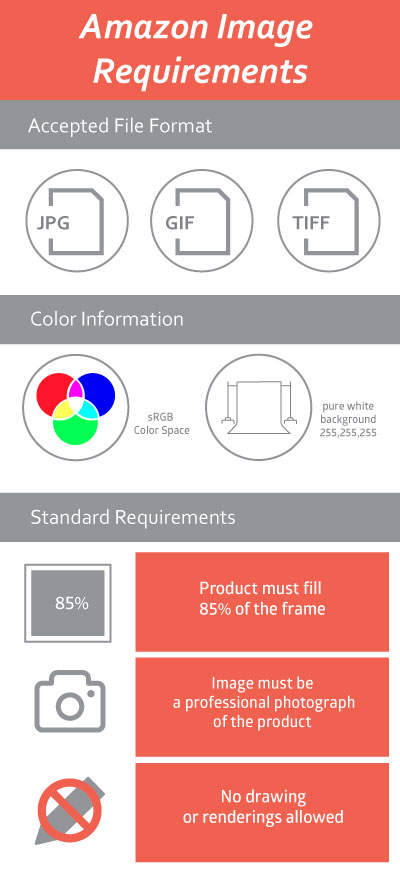 Amazon Image Requirements

Accepted File Format

JPG

GIF

TIFF

Color Information

sRGB Color Space

pure white background 255,255,255

Standard Requirements

85%

Product must fill 85% of the frame

Image must be a professional photograph of the product

No drawing or renderings allowed