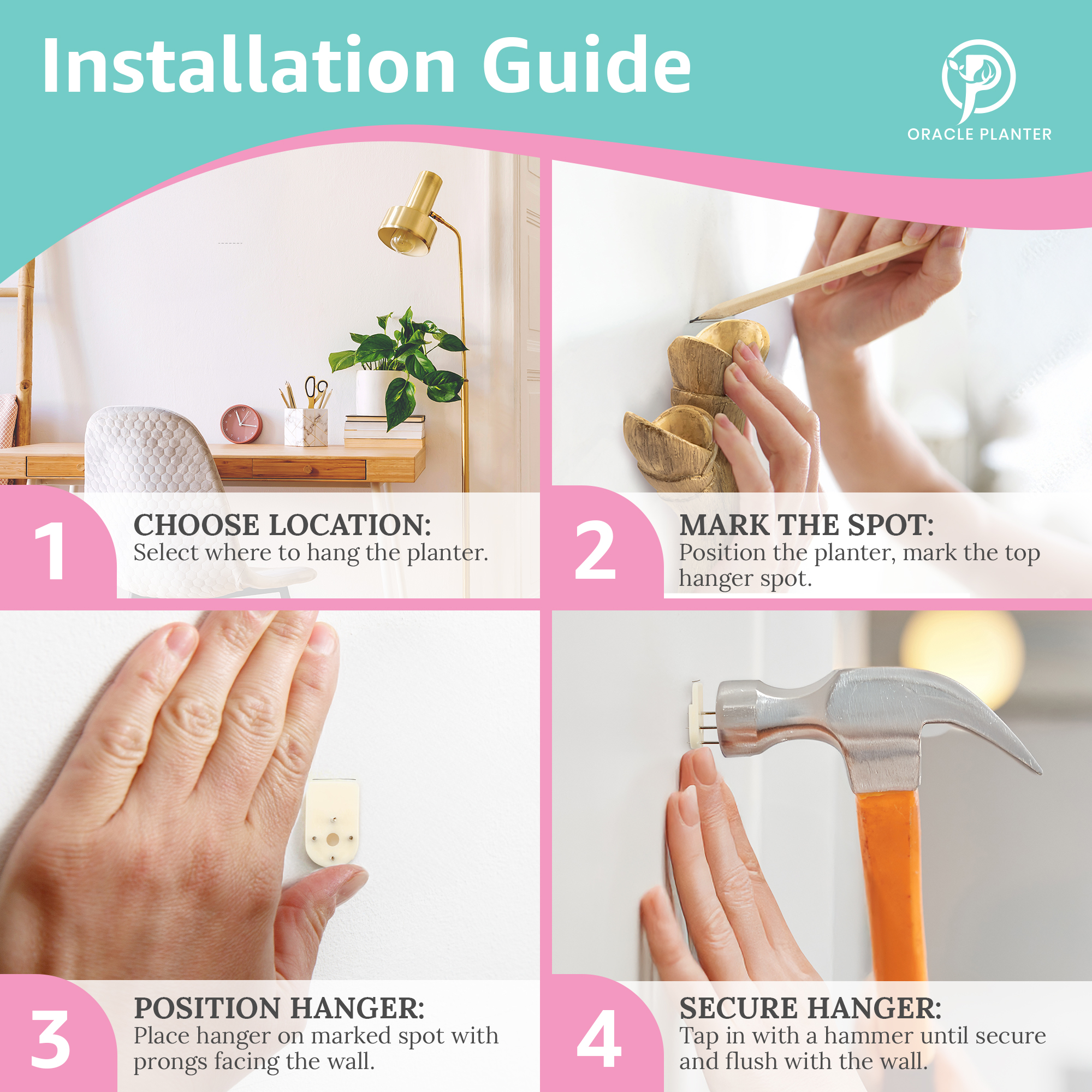 Installation Guide

ORACLE PLANTER

1

CHOOSE LOCATION:
Select where to hang the planter.

2

MARK THE SPOT:
Position the planter, mark the top hanger spot.

3

POSITION HANGER:
Place hanger on marked spot with prongs facing the wall.

4

SECURE HANGER:
Tap in with a hammer until secure and flush with the wall.